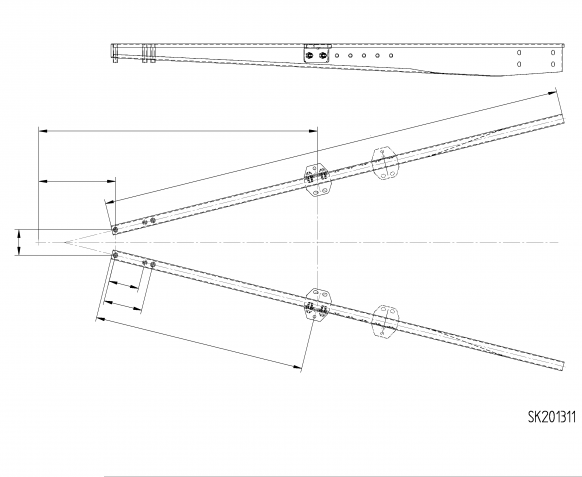 SK201311